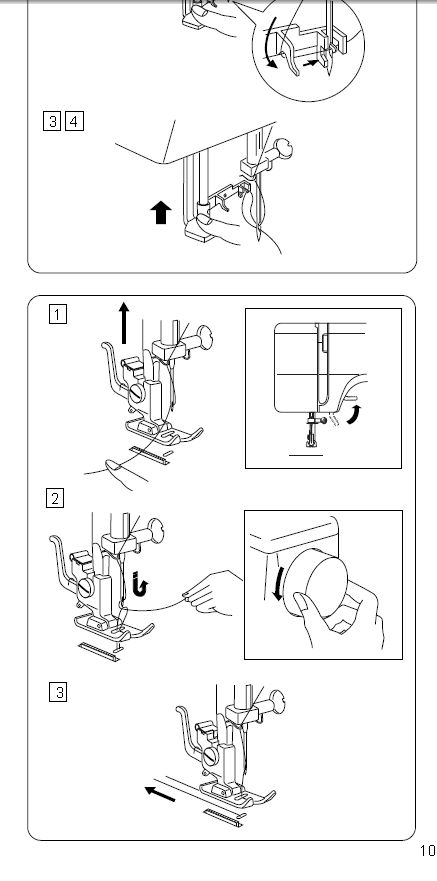 3 4

1

2

3

10